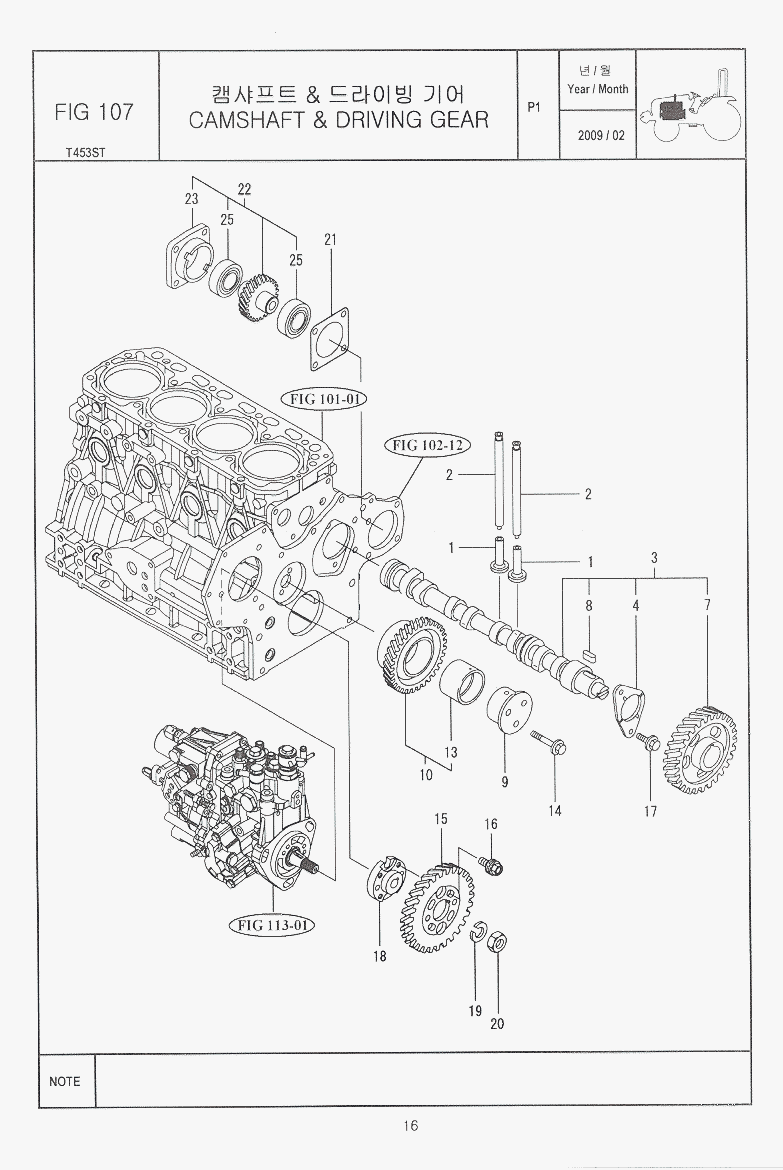 FIG 107

T453ST

캠샤프트 & 드라이빙 기어
CAMSHAFT & DRIVING GEAR

P1

년 / 월
Year / Month

2009 / 02

23
22
25
25
21

FIG 101-01

FIG 102-12

2
2
1
1
3
8
4
7
13
10
9
14
17
15
16

FIG 113-01

18
19
20

NOTE

16