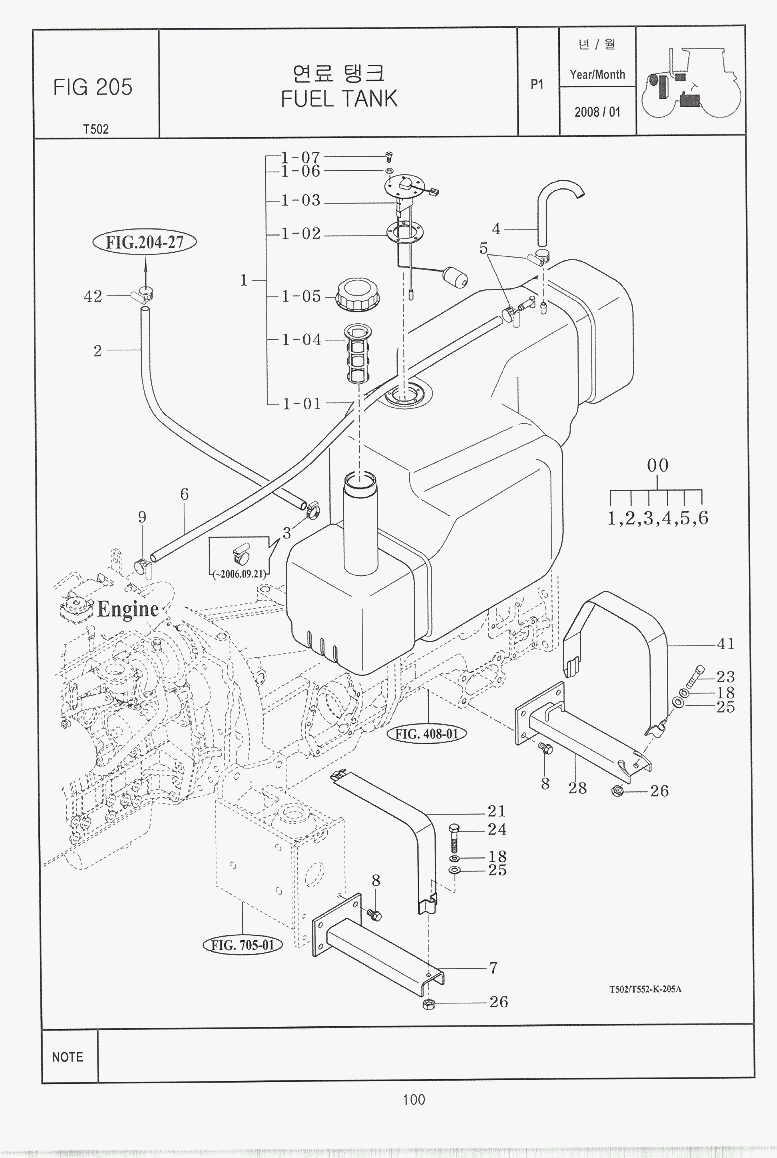 FIG 205

T502

연료 탱크
FUEL TANK

P1

년 / 월
Year/Month
2008 / 01

1-07
1-06
1-03
1-02
1
1-05
1-04
1-01

FIG.204-27

42
2
4
5
6
9
3
(~2006.09.21)
Engine

00
1,2,3,4,5,6

41
23
18
25
FIG. 408-01
8
28
26
21
24
18
25
8
FIG. 705-01
7
26

T502/T552-K-205A

NOTE

100